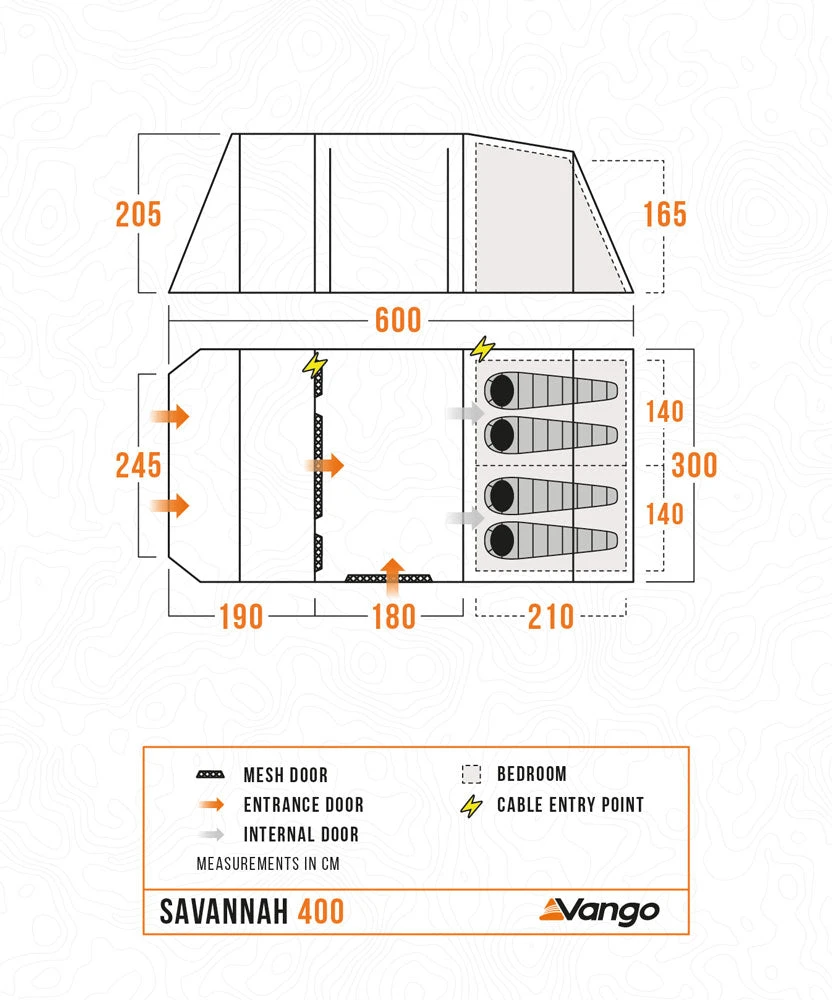 205

165

600

245

140

300

140

190

180

210

MESH DOOR

ENTRANCE DOOR

INTERNAL DOOR

BEDROOM

CABLE ENTRY POINT

MEASUREMENTS IN CM

SAVANNAH 400

Vango